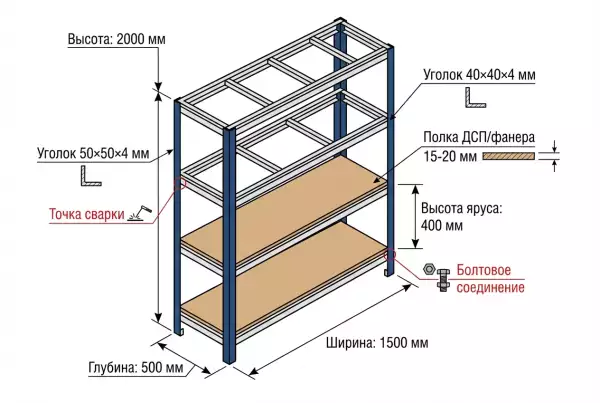 Высота: 2000 мм

Уголок 40×40×4 мм

Полка ДСП/фанера
15-20 мм

Уголок 50×50×4 мм

Точка сварки

Высота яруса:
400 мм

Болтовое
соединение

Ширина: 1500 мм

Глубина: 500 мм