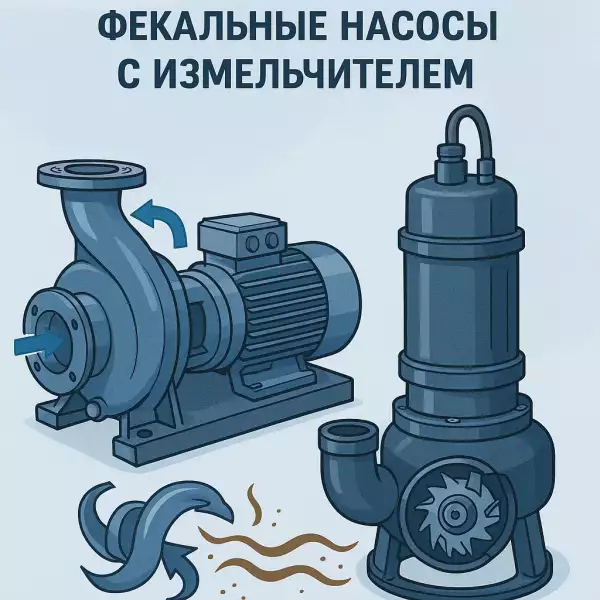 ФЕКАЛЬНЫЕ НАСОСЫ
С ИЗМЕЛЬЧИТЕЛЕМ