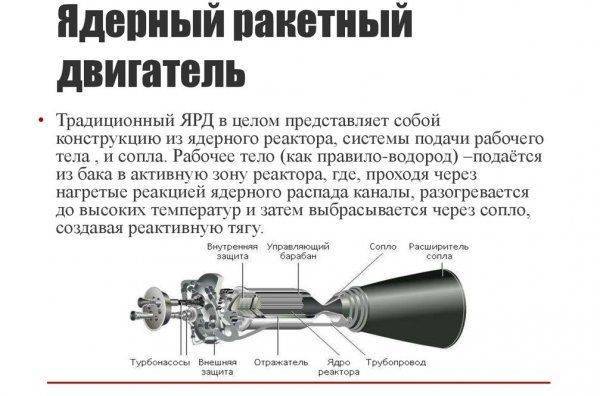 Ядерный ракетный двигатель

• Традиционный ЯРД в целом представляет собой конструкцию из ядерного реактора, системы подачи рабочего тела , и сопла. Рабочее тело (как правило-водород) –подаётся из бака в активную зону реактора, где, проходя через нагретые реакцией ядерного распада каналы, разогревается до высоких температур и затем выбрасывается через сопло, создавая реактивную тягу.

Внутренняя защита
Управляющий барабан
Сопло
Расширитель сопла
Турбонасосы
Внешняя защита
Отражатель
Ядро реактора
Трубопровод