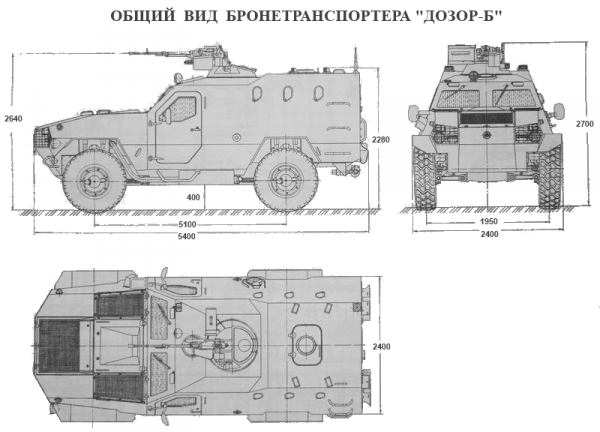 ОБЩИЙ ВИД БРОНЕТРАНСПОРТЕРА "ДОЗОР-Б"

2640
2280
400
5100
5400
2700
1950
2400
2400